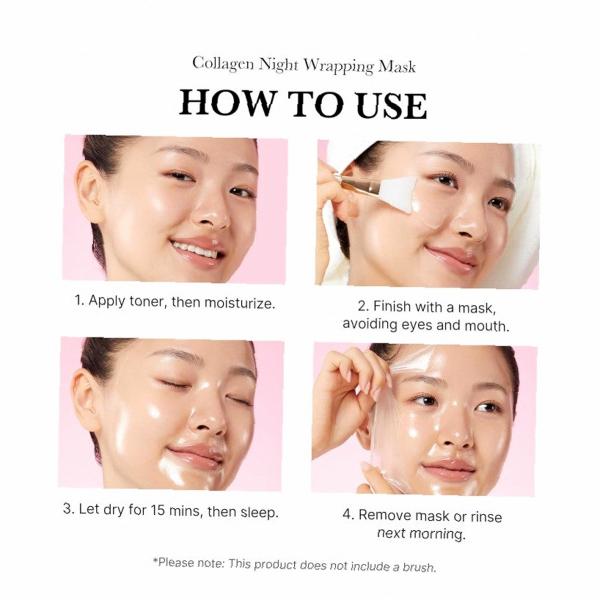 Collagen Night Wrapping Mask

HOW TO USE

1. Apply toner, then moisturize.

2. Finish with a mask, avoiding eyes and mouth.

3. Let dry for 15 mins, then sleep.

4. Remove mask or rinse next morning.

*Please note: This product does not include a brush.